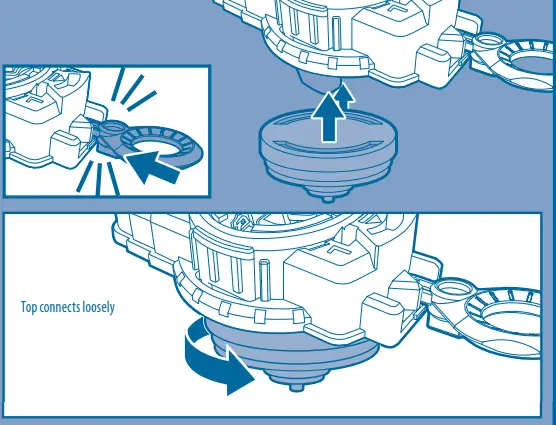 Top connects loosely