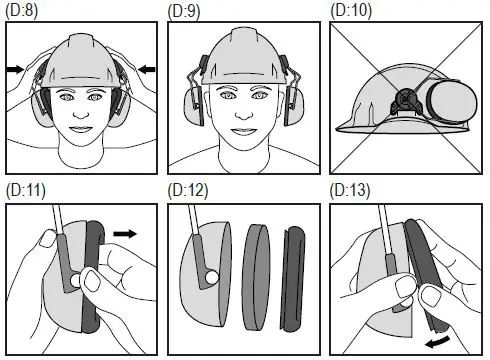 (D:8)

(D:9)

(D:10)

(D:11)

(D:12)

(D:13)