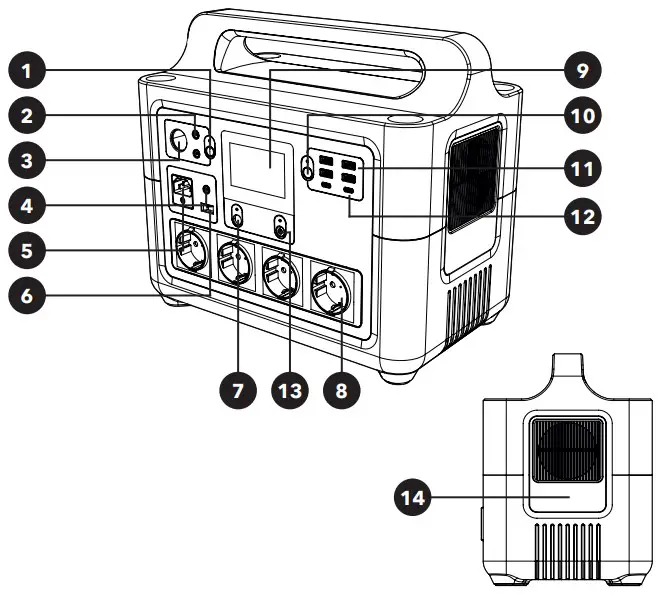 1
2
3
4
5
6
7
13
8
9
10
11
12
14