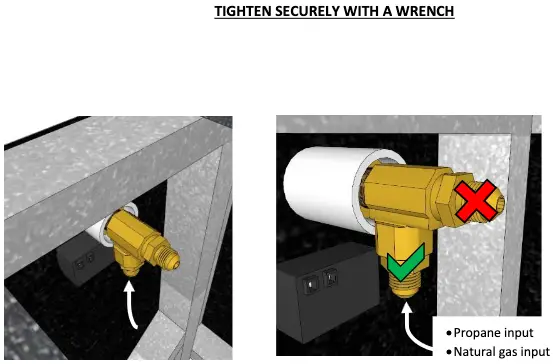 TIGHTEN SECURELY WITH A WRENCH

• Propane input
• Natural gas input