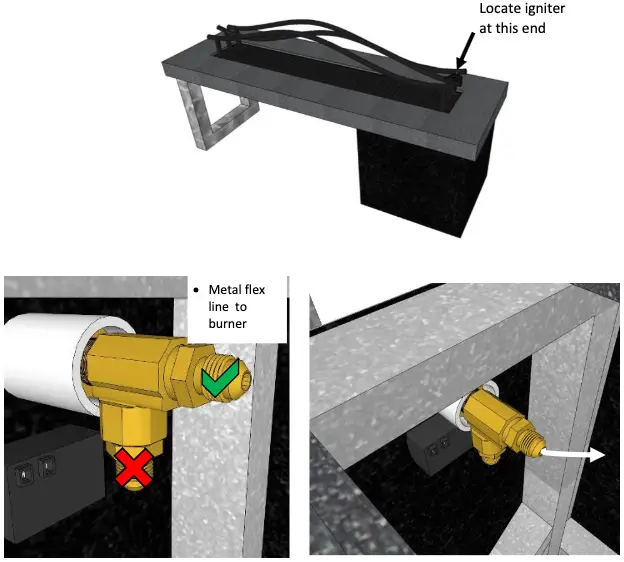 Locate igniter at this end

• Metal flex line to burner