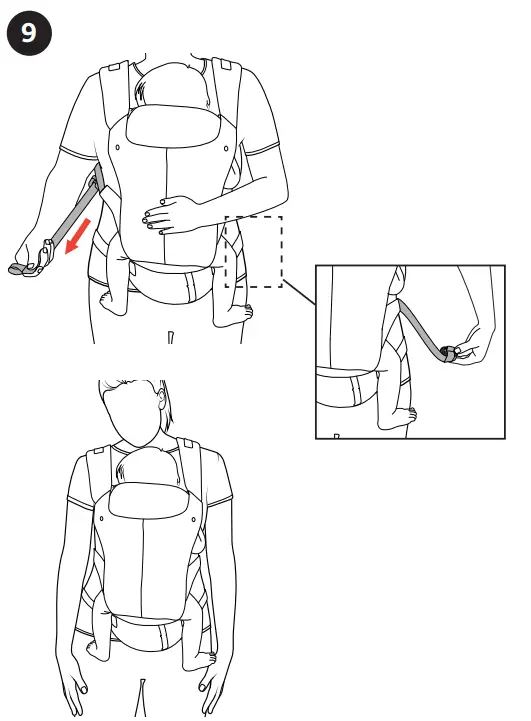 9