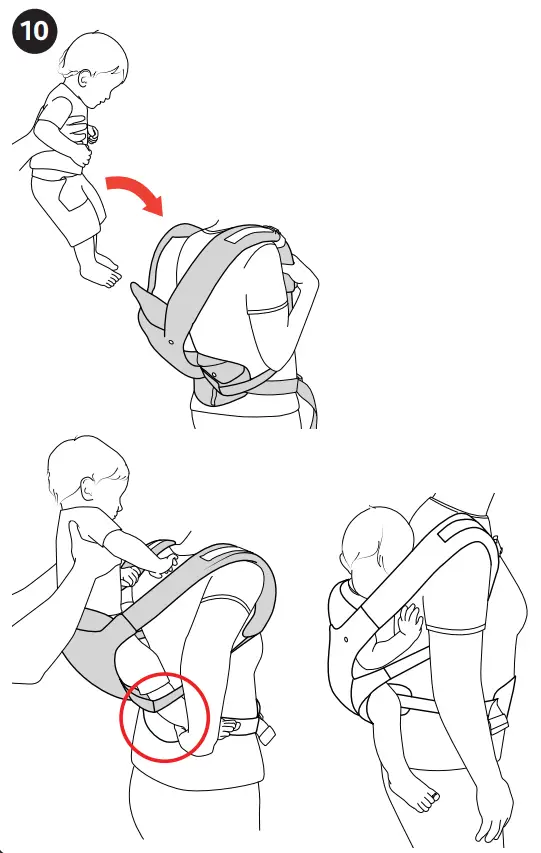 10