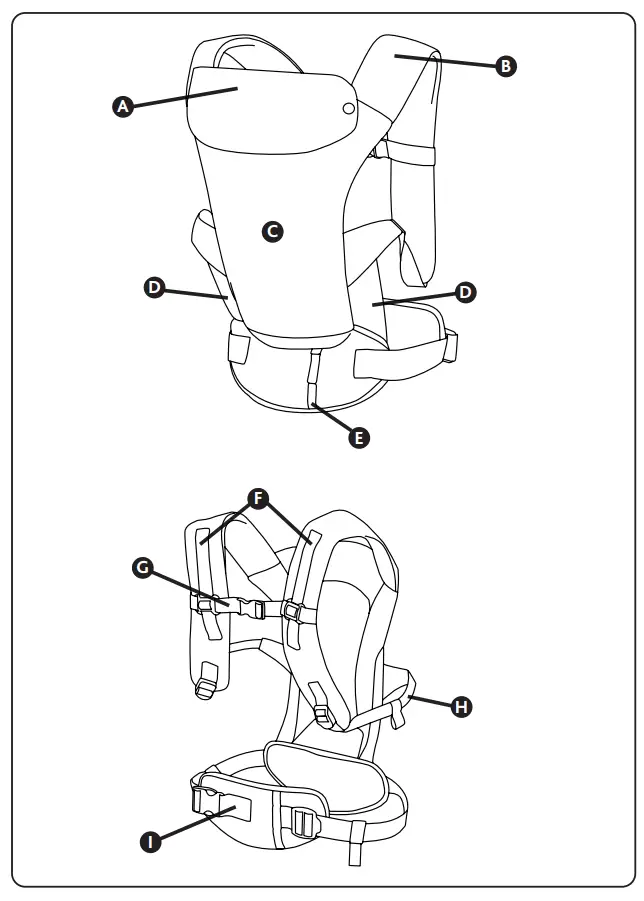 A
B
C
D
D
E

F
G
H
I