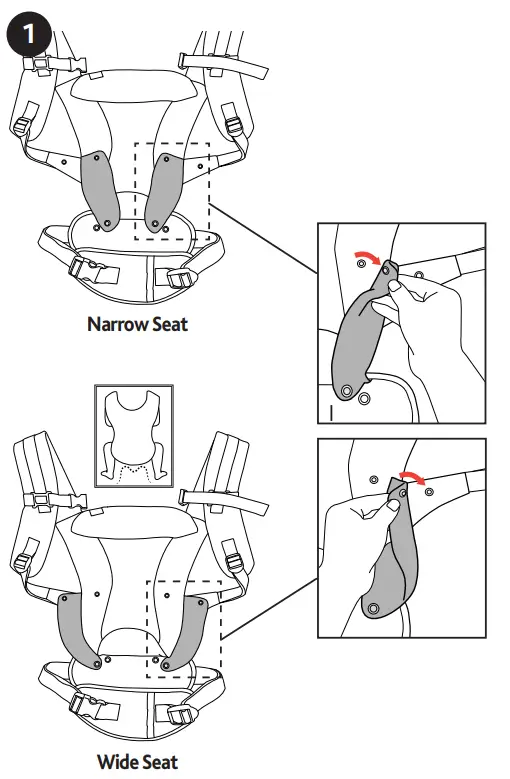 1

Narrow Seat

Wide Seat