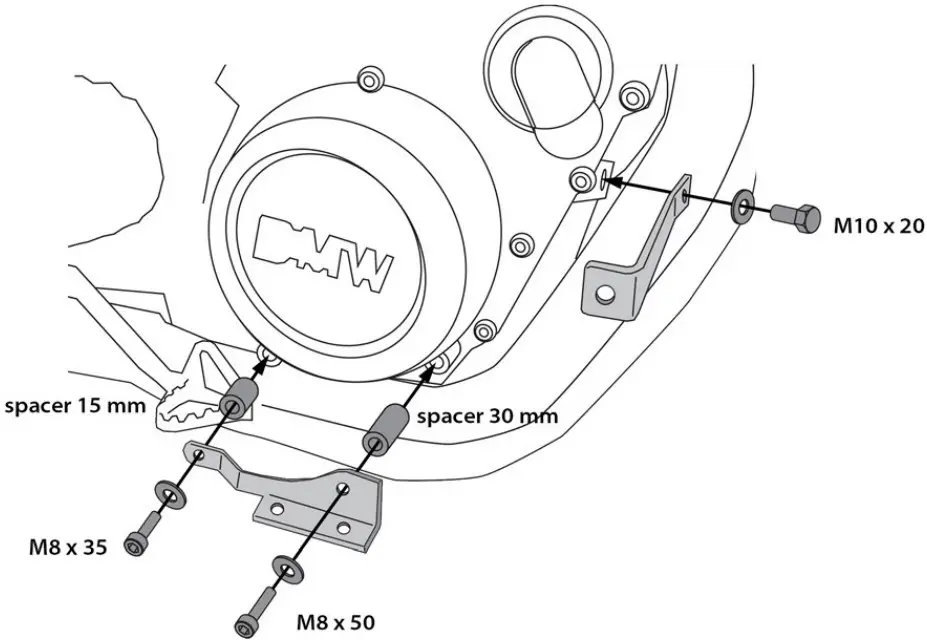 BMW

M10 x 20

spacer 15 mm

spacer 30 mm

M8 x 35

M8 x 50