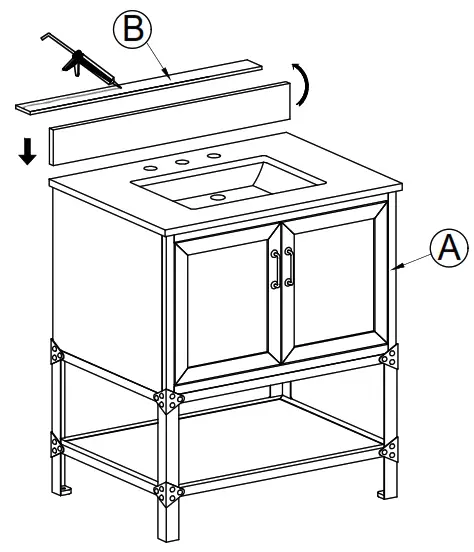 B

A