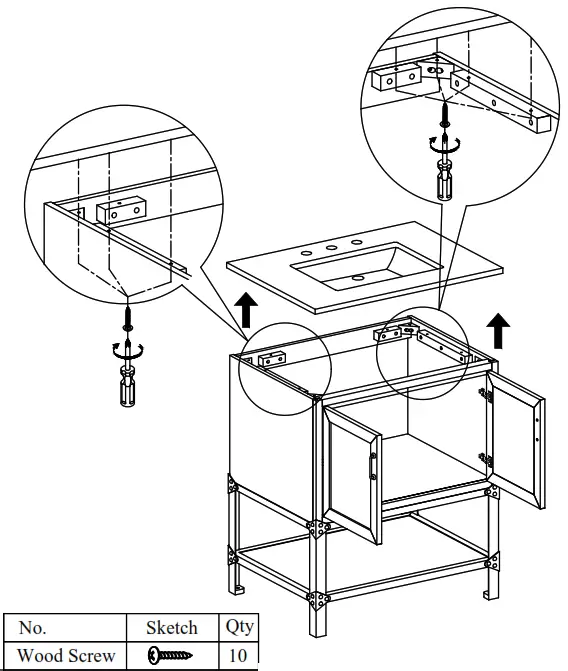 | No. | Sketch | Qty |
|---|---|---|
| Wood Screw | | 10 |