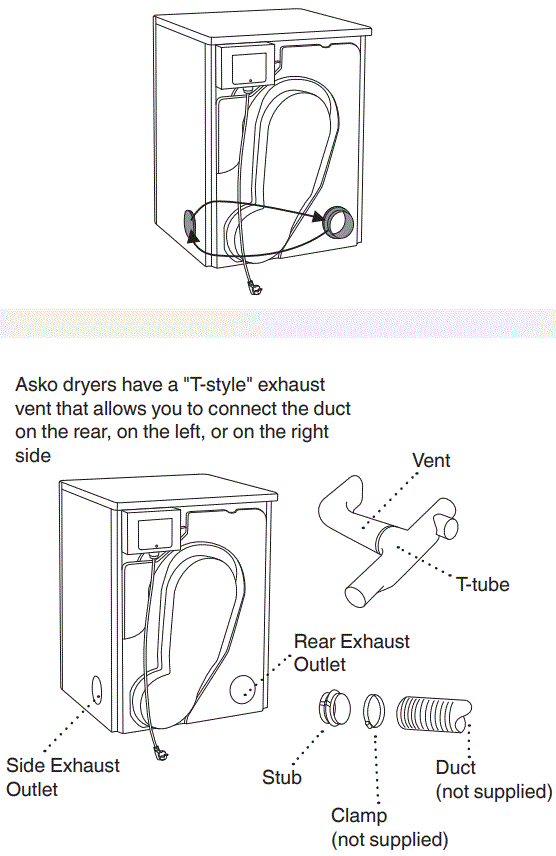 Asko dryers have a "T-style" exhaust vent that allows you to connect the duct on the rear, on the left, or on the right side

Vent

T-tube

Rear Exhaust Outlet

Side Exhaust Outlet

Stub

Clamp (not supplied)

Duct (not supplied)