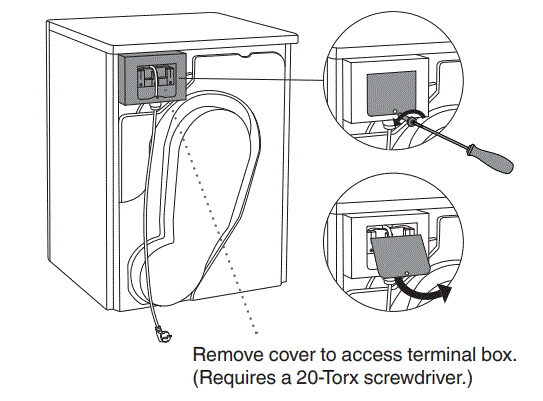 Remove cover to access terminal box.
(Requires a 20-Torx screwdriver.)