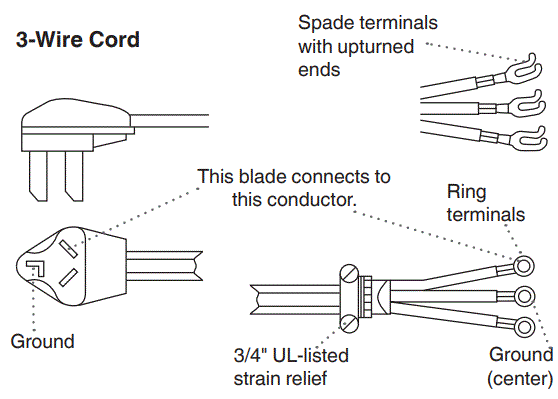 3-Wire Cord

Spade terminals with upturned ends

This blade connects to this conductor.

Ring terminals

Ground

3/4" UL-listed strain relief

Ground (center)