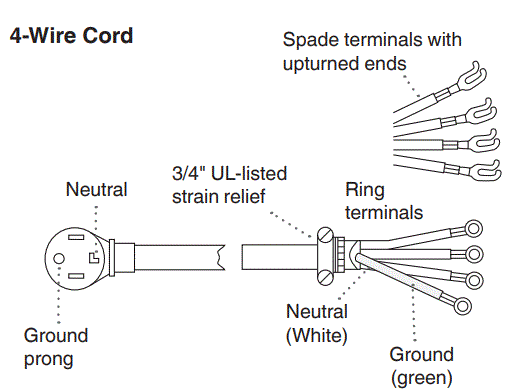 4-Wire Cord

Spade terminals with upturned ends

Neutral

3/4" UL-listed strain relief

Ring terminals

Ground prong

Neutral (White)

Ground (green)