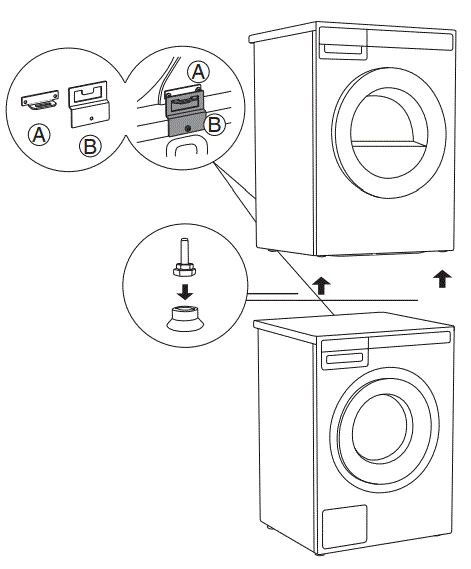 A
B
A
B