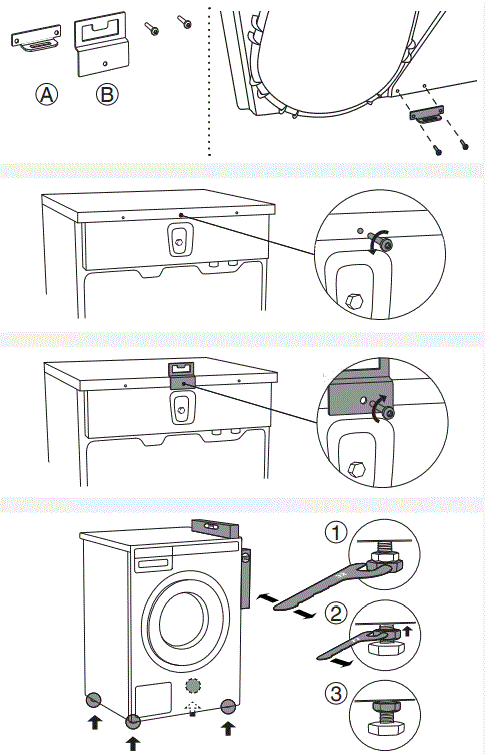 A B

1

2

3