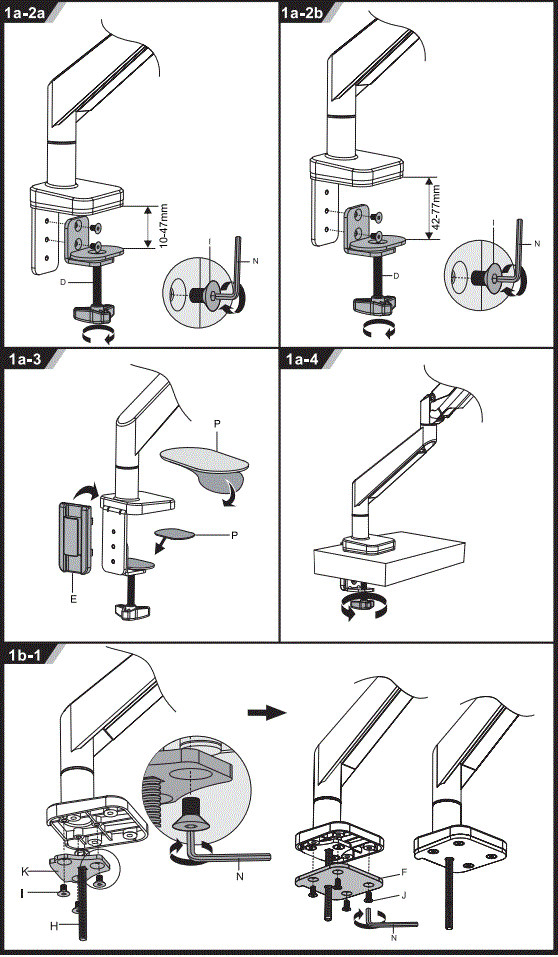 1a-2a

10-47mm

D

I

N

1a-2b

42-77mm

D

I

N

1a-3

P

P

E

1a-4

1b-1

K

I

H

N

F

J

N