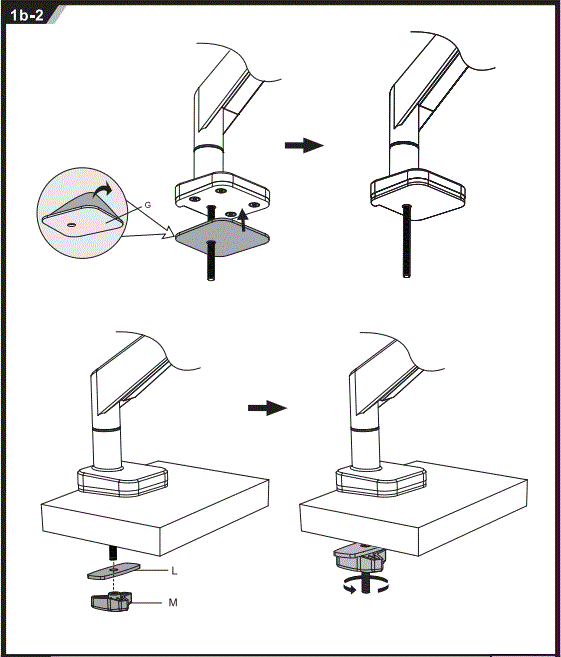 1b-2

G

L

M