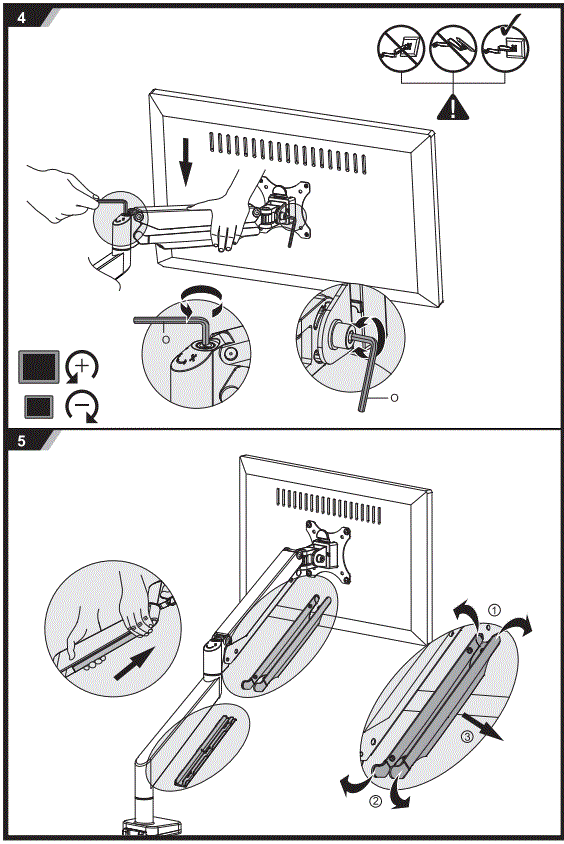 4

O

O

5

①

②

③