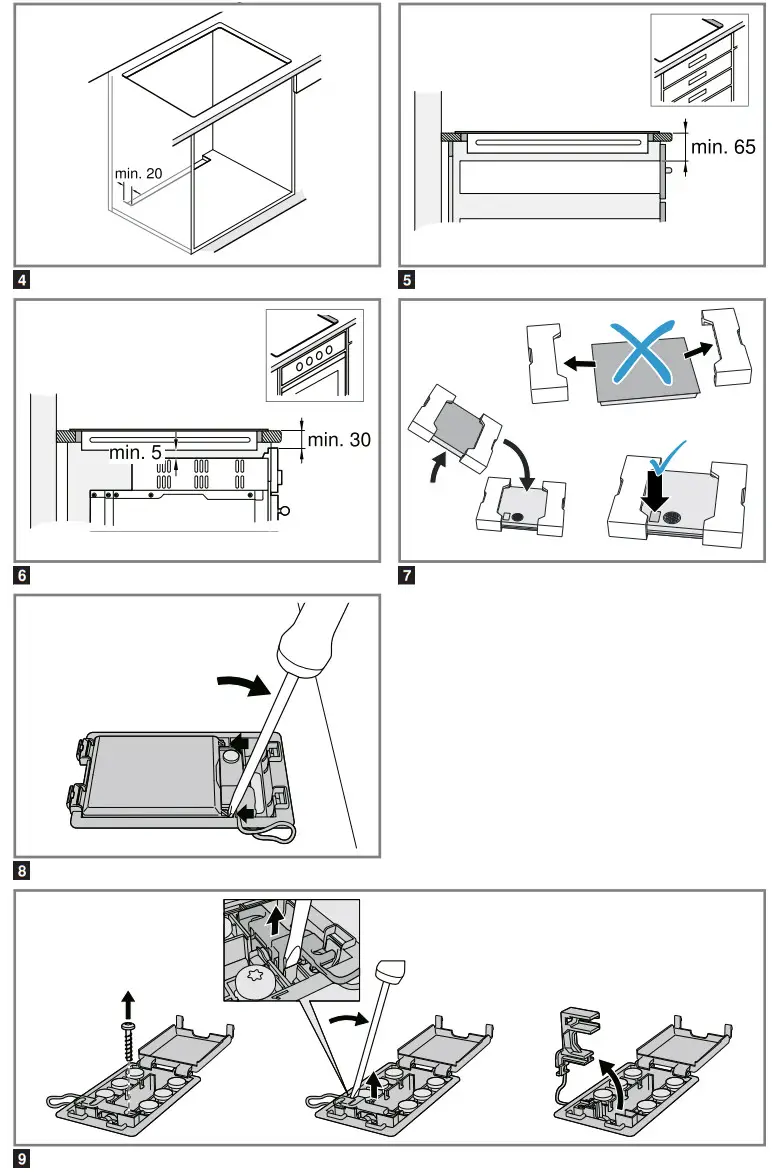 min. 20

4

min. 65

5

min. 5

min. 30

6

7

8

9