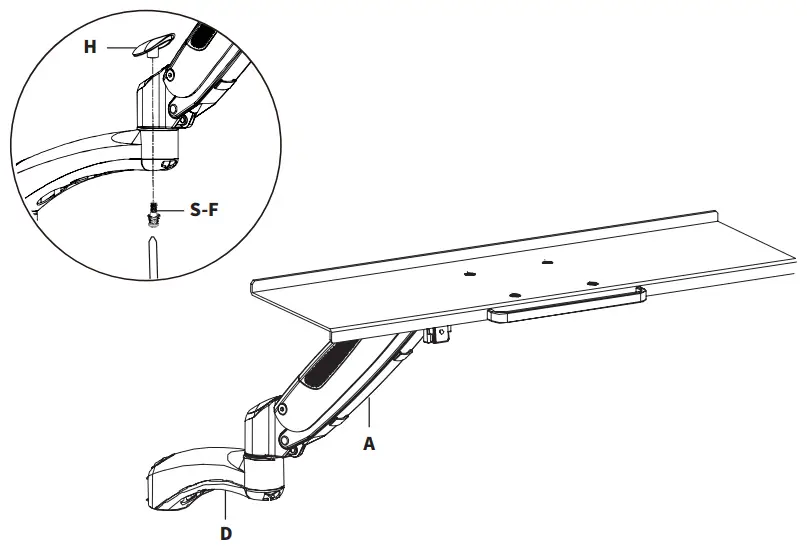 H
S-F
A
D