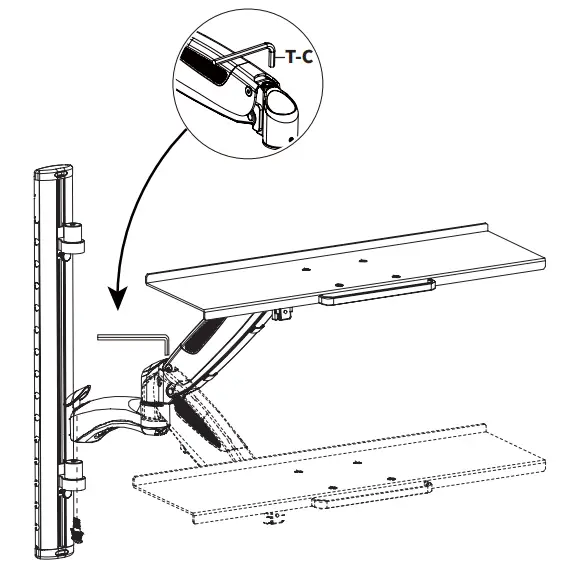 T-C