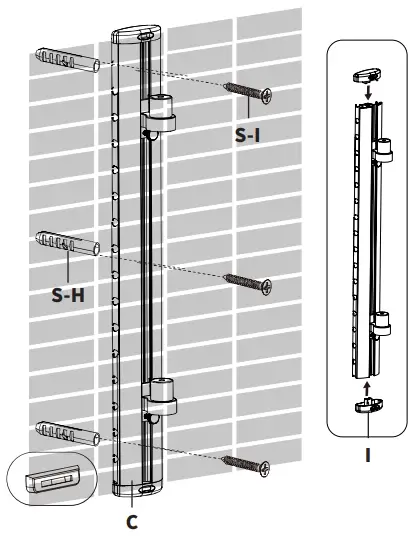 S-I

S-H

C

I