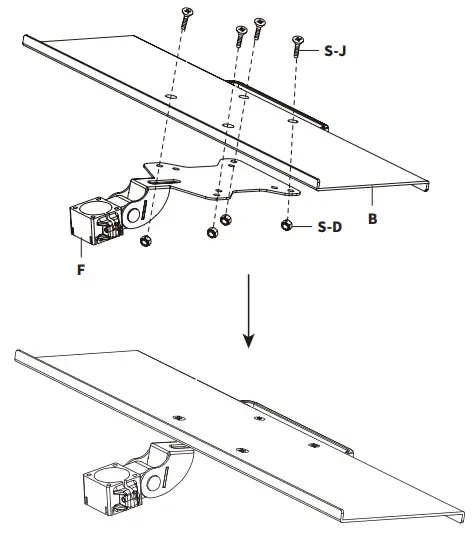 S-J

B

S-D

F