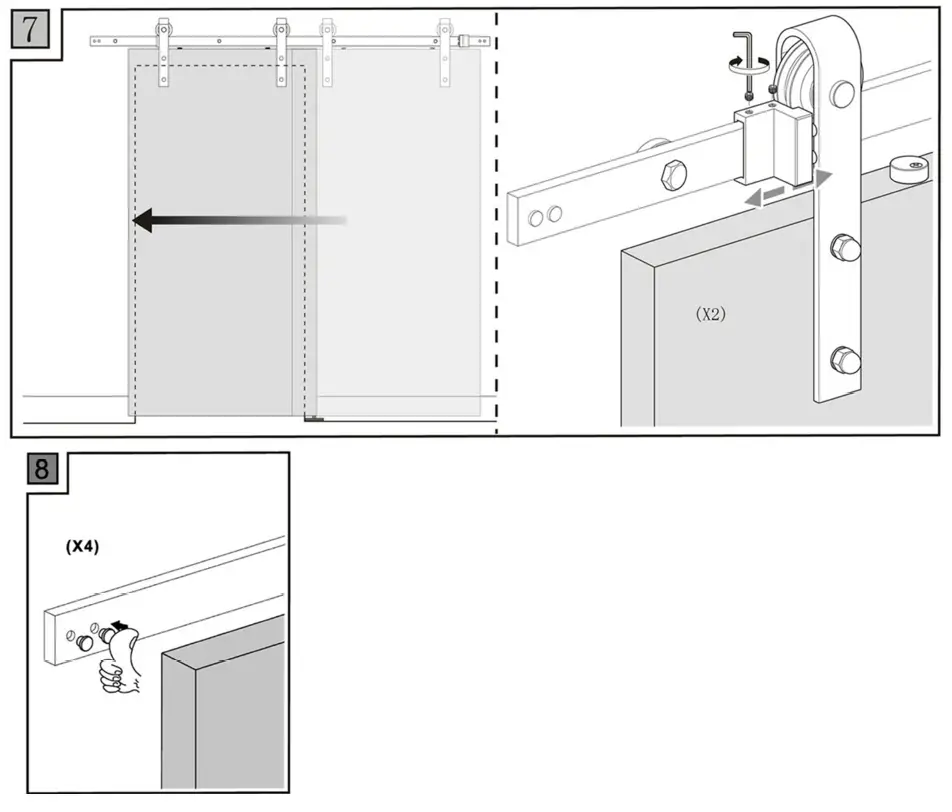 7

(X2)

8

(X4)