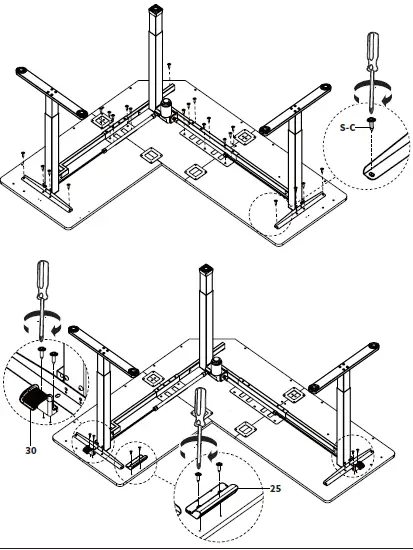 S-C

30

25