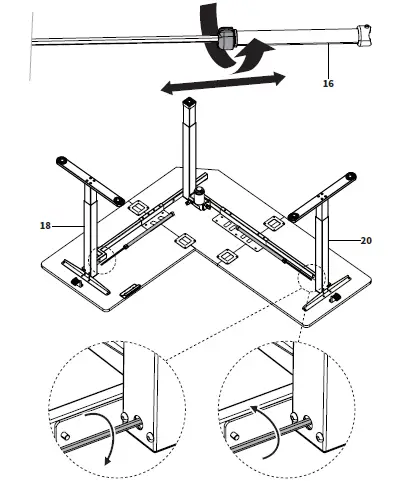 16

18

20