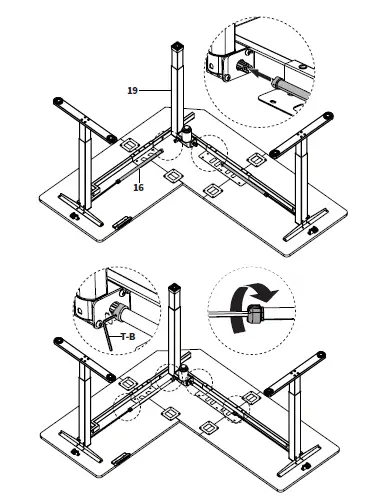 19

16

T-B