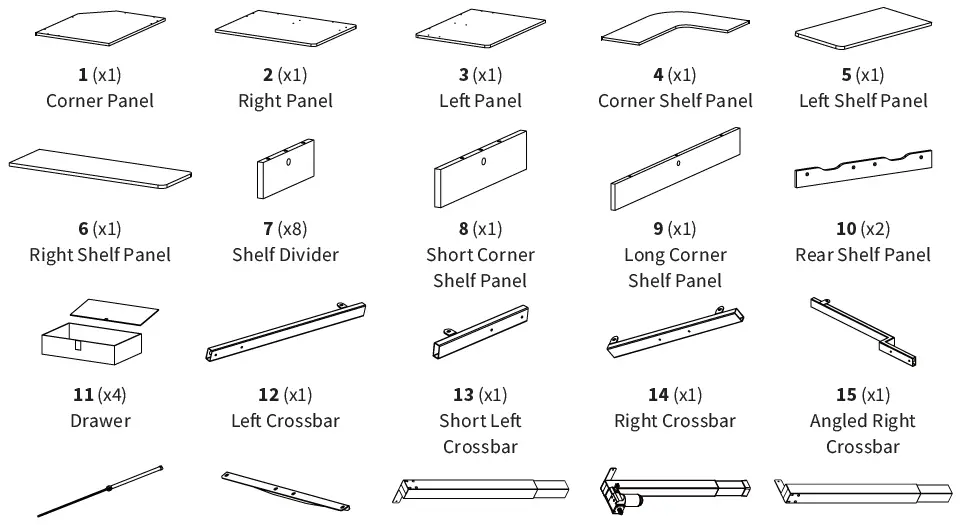 **1** (x1)
Corner Panel

**2** (x1)
Right Panel

**3** (x1)
Left Panel

**4** (x1)
Corner Shelf Panel

**5** (x1)
Left Shelf Panel

**6** (x1)
Right Shelf Panel

**7** (x8)
Shelf Divider

**8** (x1)
Short Corner Shelf Panel

**9** (x1)
Long Corner Shelf Panel

**10** (x2)
Rear Shelf Panel

**11** (x4)
Drawer

**12** (x1)
Left Crossbar

**13** (x1)
Short Left Crossbar

**14** (x1)
Right Crossbar

**15** (x1)
Angled Right Crossbar