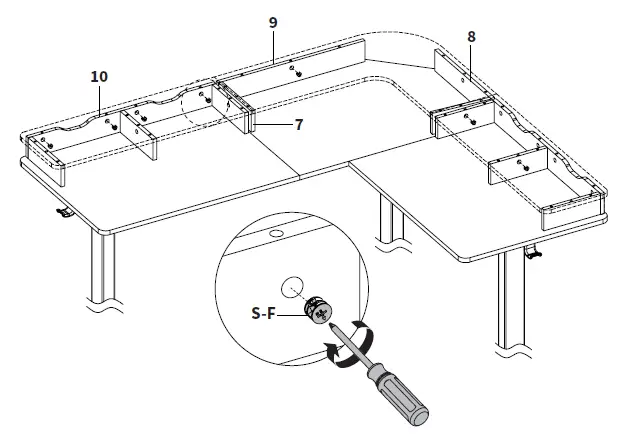 9
8
10
7
S-F