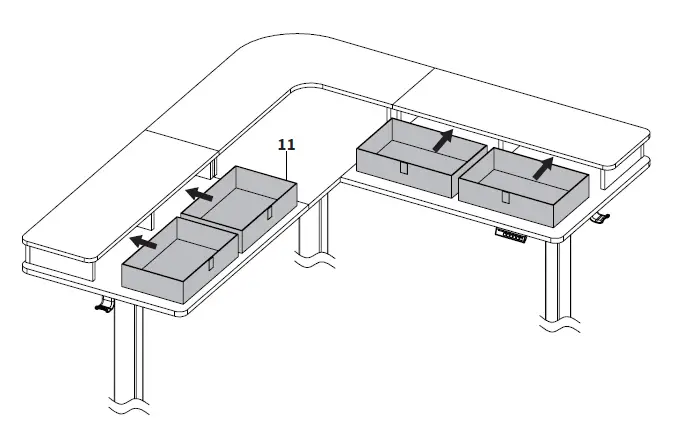 11