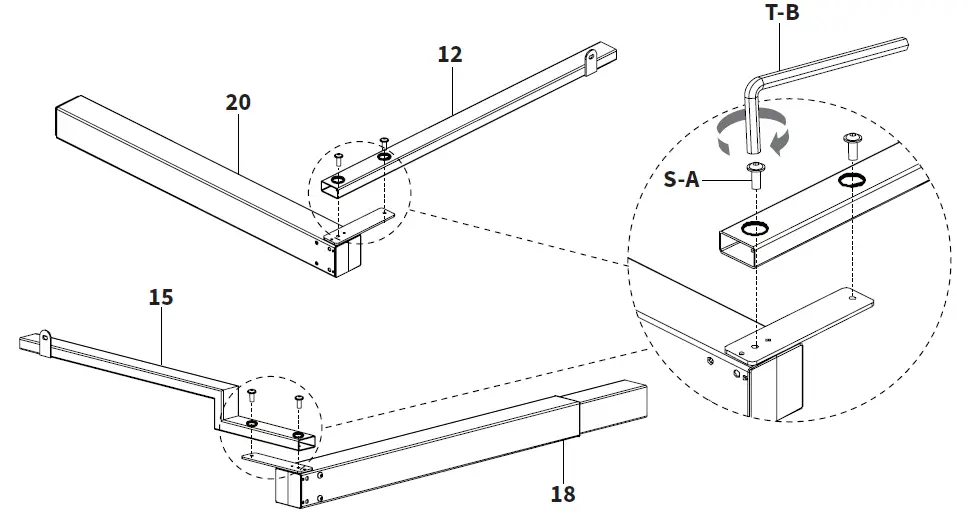 T-B
12
20
S-A
15
18