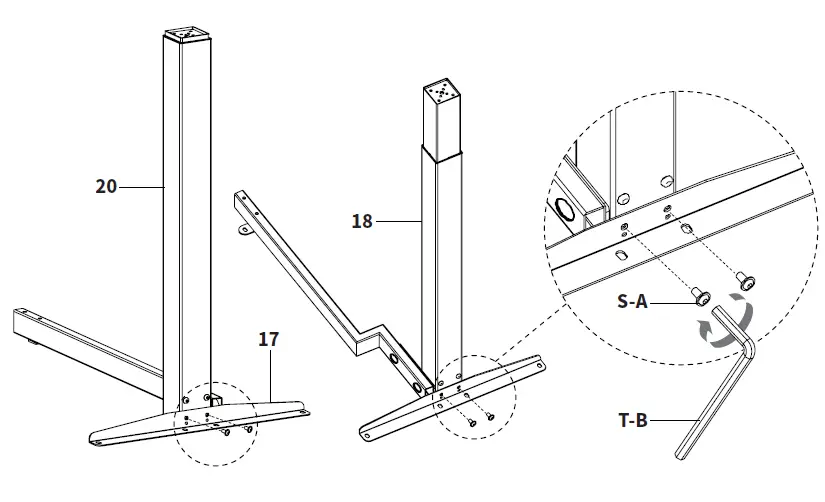 20

17

18

S-A

T-B