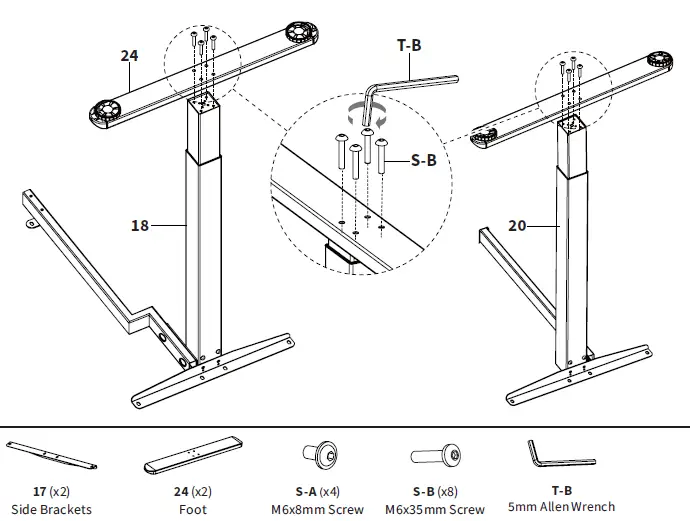 24

T-B

S-B

18

20

17 (x2)
Side Brackets

24 (x2)
Foot

S-A (x4)
M6x8mm Screw

S-B (x8)
M6x35mm Screw

T-B
5mm Allen Wrench