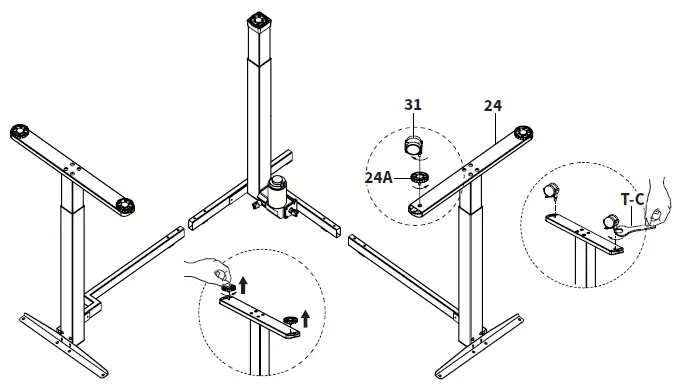 31
24
24A
T-C