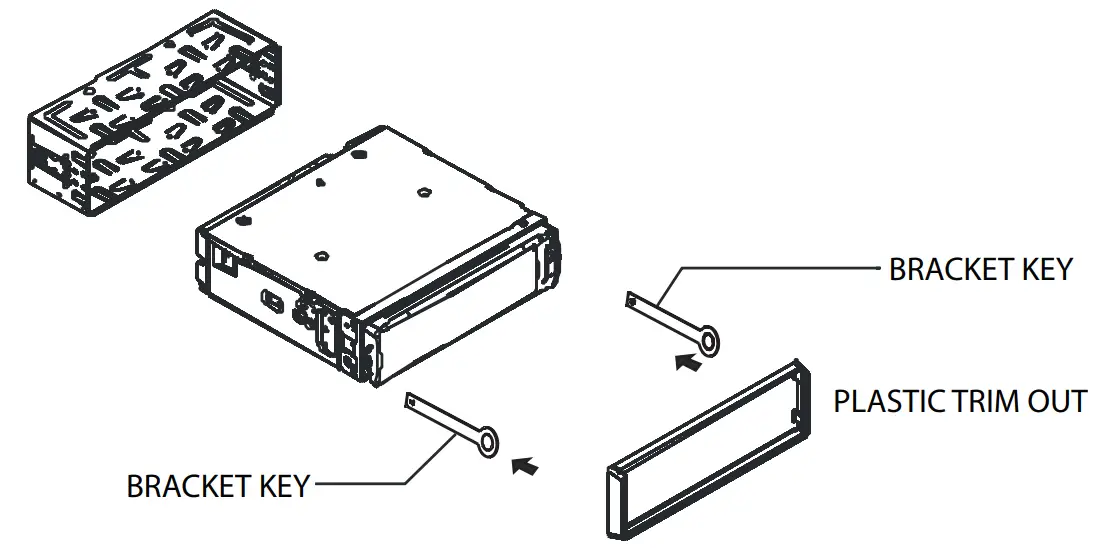 BRACKET KEY

PLASTIC TRIM OUT

BRACKET KEY