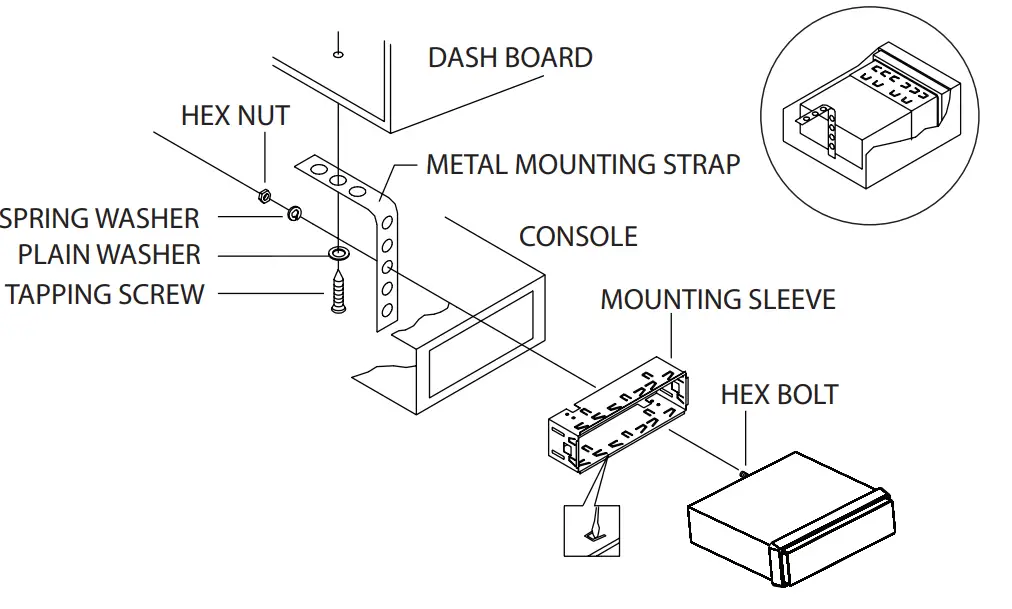 DASH BOARD

HEX NUT

METAL MOUNTING STRAP

SPRING WASHER

PLAIN WASHER

TAPPING SCREW

CONSOLE

MOUNTING SLEEVE

HEX BOLT