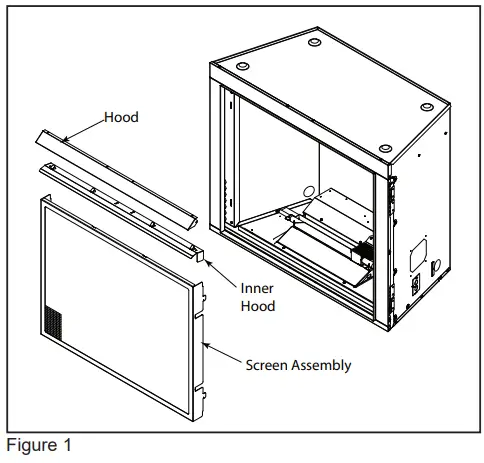 Hood

Inner Hood

Screen Assembly

Figure 1