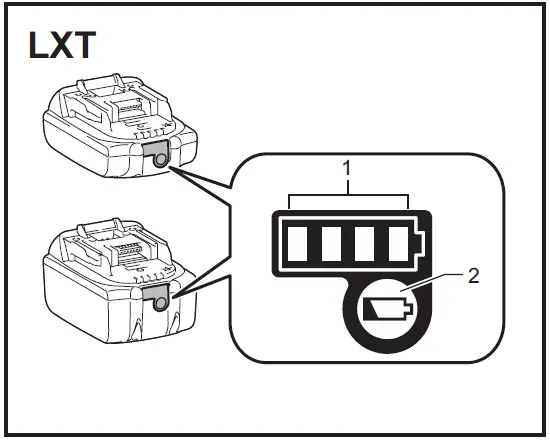 LXT

1

2