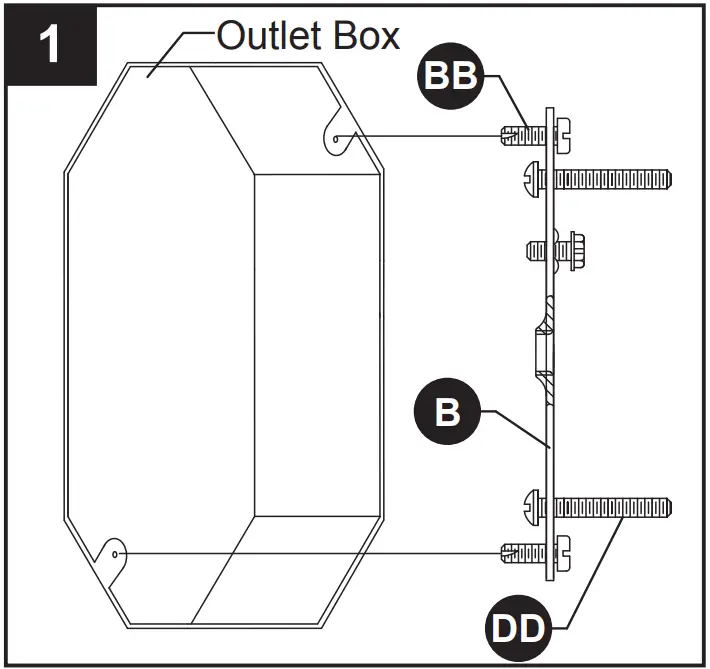 1

Outlet Box

BB

B

DD