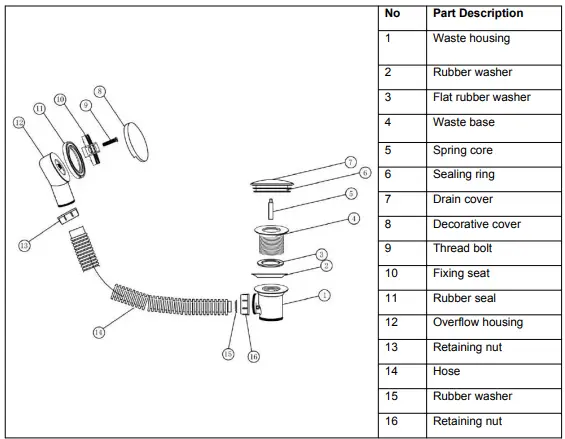 12
11
10
9
8
7
6
5
4
3
2
1
13
14
15
16

| No | Part Description |
|---|---|
| 1 | Waste housing |
| 2 | Rubber washer |
| 3 | Flat rubber washer |
| 4 | Waste base |
| 5 | Spring core |
| 6 | Sealing ring |
| 7 | Drain cover |
| 8 | Decorative cover |
| 9 | Thread bolt |
| 10 | Fixing seat |
| 11 | Rubber seal |
| 12 | Overflow housing |
| 13 | Retaining nut |
| 14 | Hose |
| 15 | Rubber washer |
| 16 | Retaining nut |