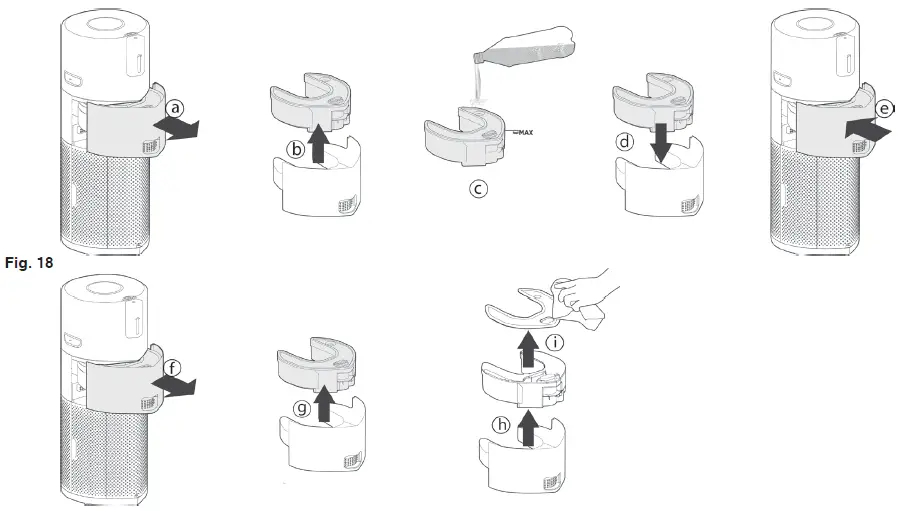 a
b
MAX
c
d
e
Fig. 18
f
g
i
h