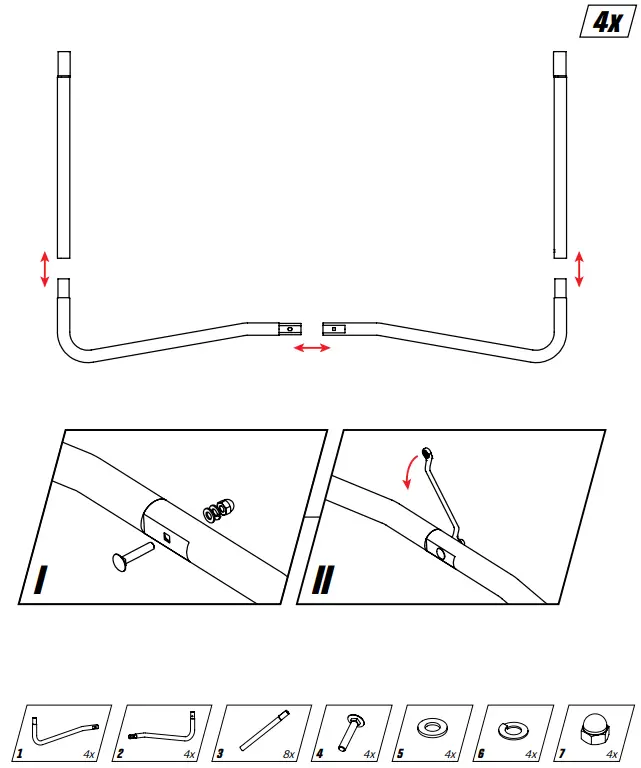 4x

I

II

1 4x

2 4x

3 8x

4 4x

5 4x

6 4x

7 4x