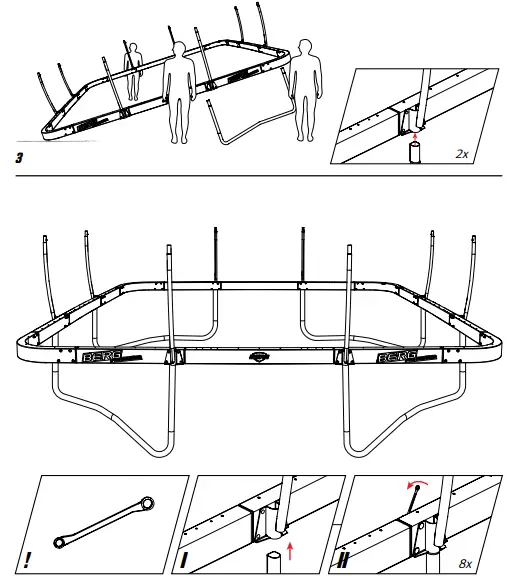 3

2x

BERG

BERG

!

I

II

8x