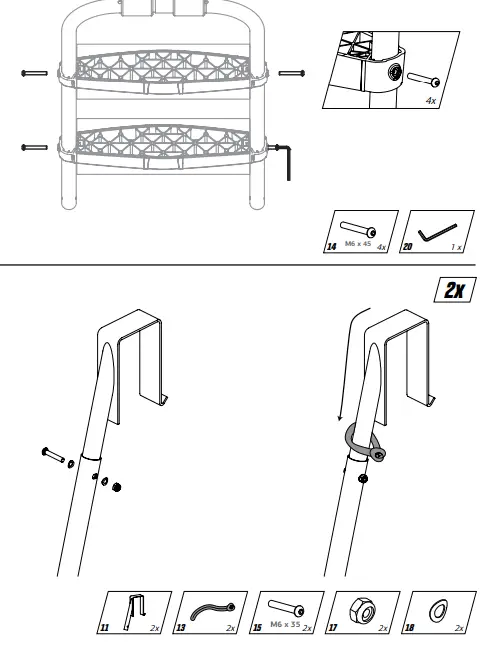 4x

14 M6 x 45 4x

20 1 x

2x

11 2x

13 2x

15 M6 x 35 2x

17 2x

18 2x