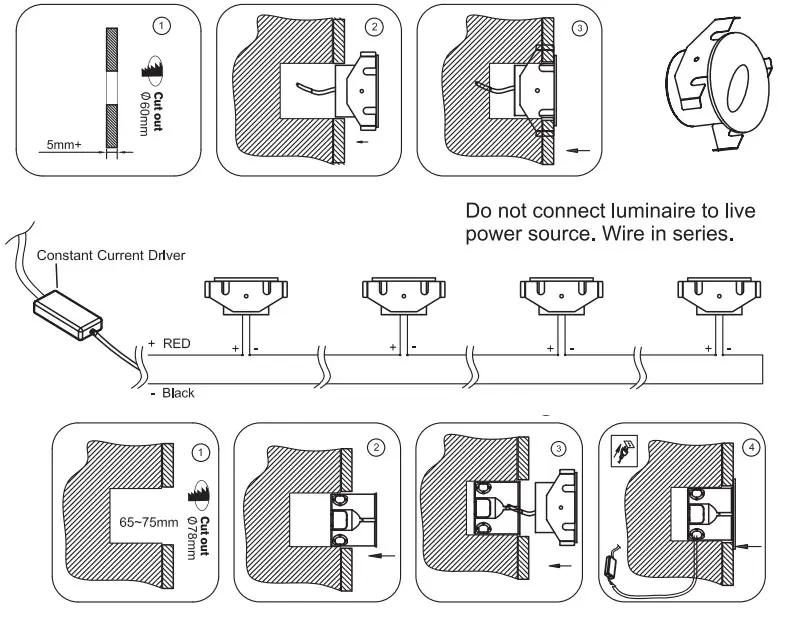 ①

Cut out
Ø60mm

5mm+

②

③

Do not connect luminaire to live power source. Wire in series.

Constant Current Driver

+ RED

- Black

+ -

+ -

+ -

+ -

①

65~75mm

Cut out
Ø78mm

②

③

④