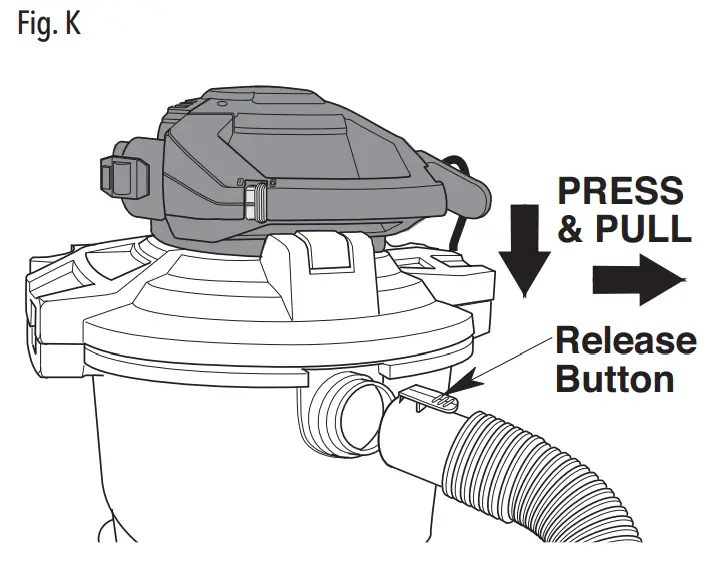 Fig. K

PRESS & PULL

Release Button