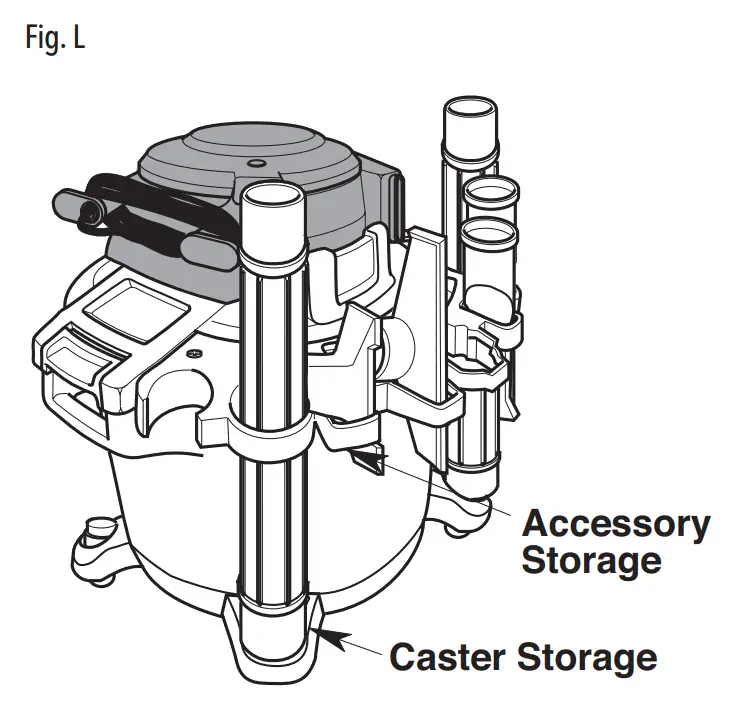 Fig. L

Accessory Storage

Caster Storage